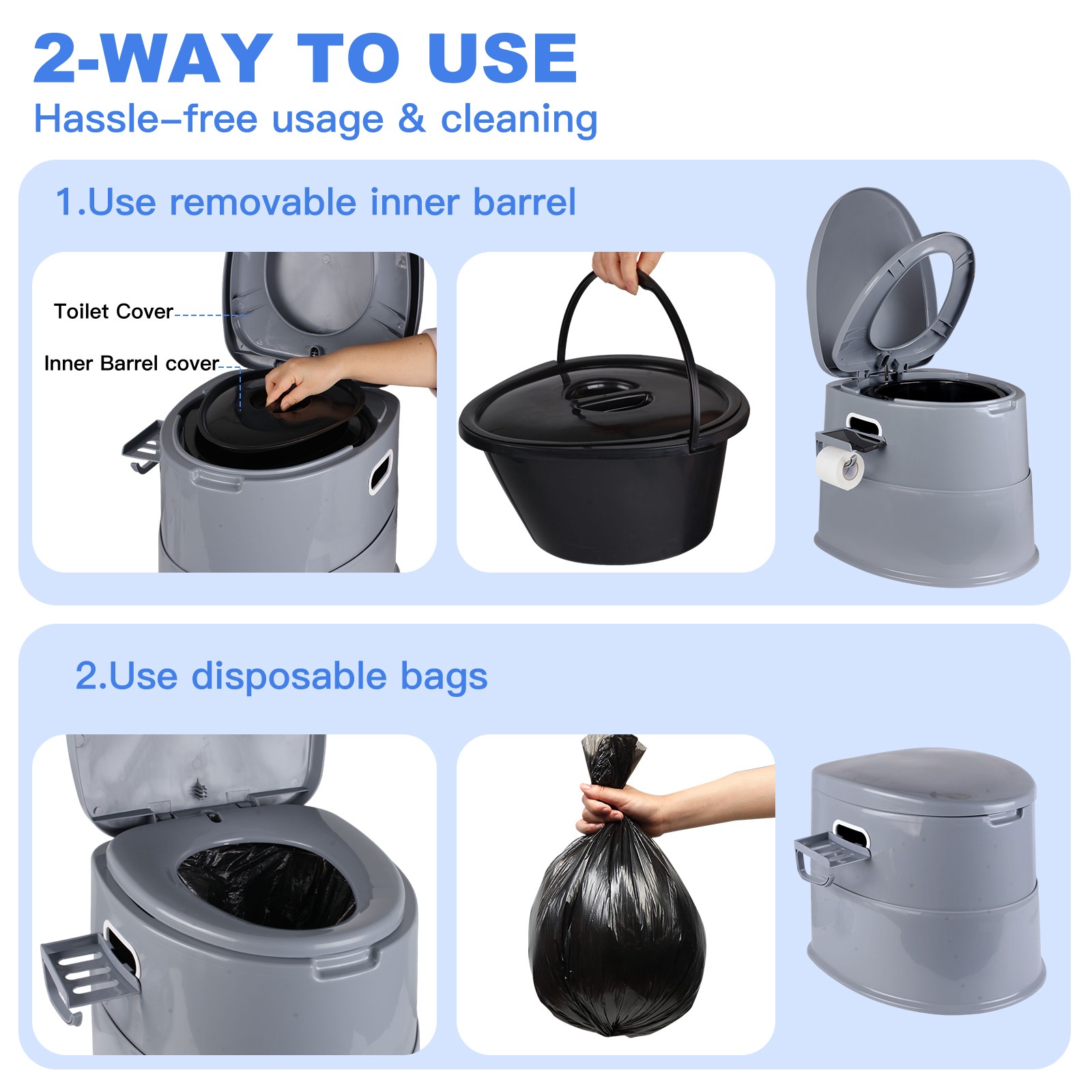 2-WAY TO USE
Hassle–free usage & cleaning

1.Use removable inner barrel

Toilet Cover
Inner Barrel cover

2.Use disposable bags