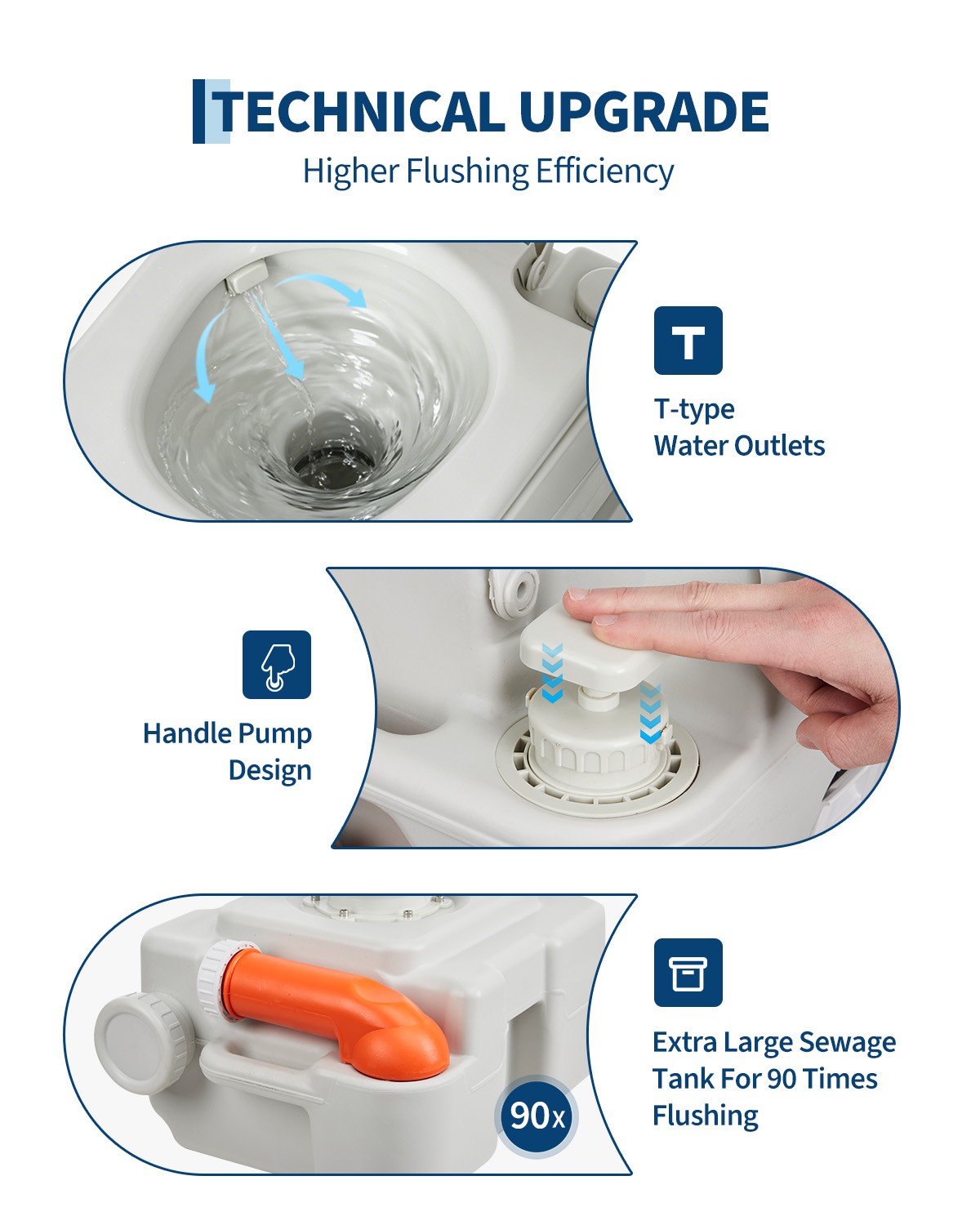 TECHNICAL UPGRADE
Higher Flushing Efficiency

T

T-type
Water Outlets

Handle Pump
Design

90x

Extra Large Sewage
Tank For 90 Times
Flushing