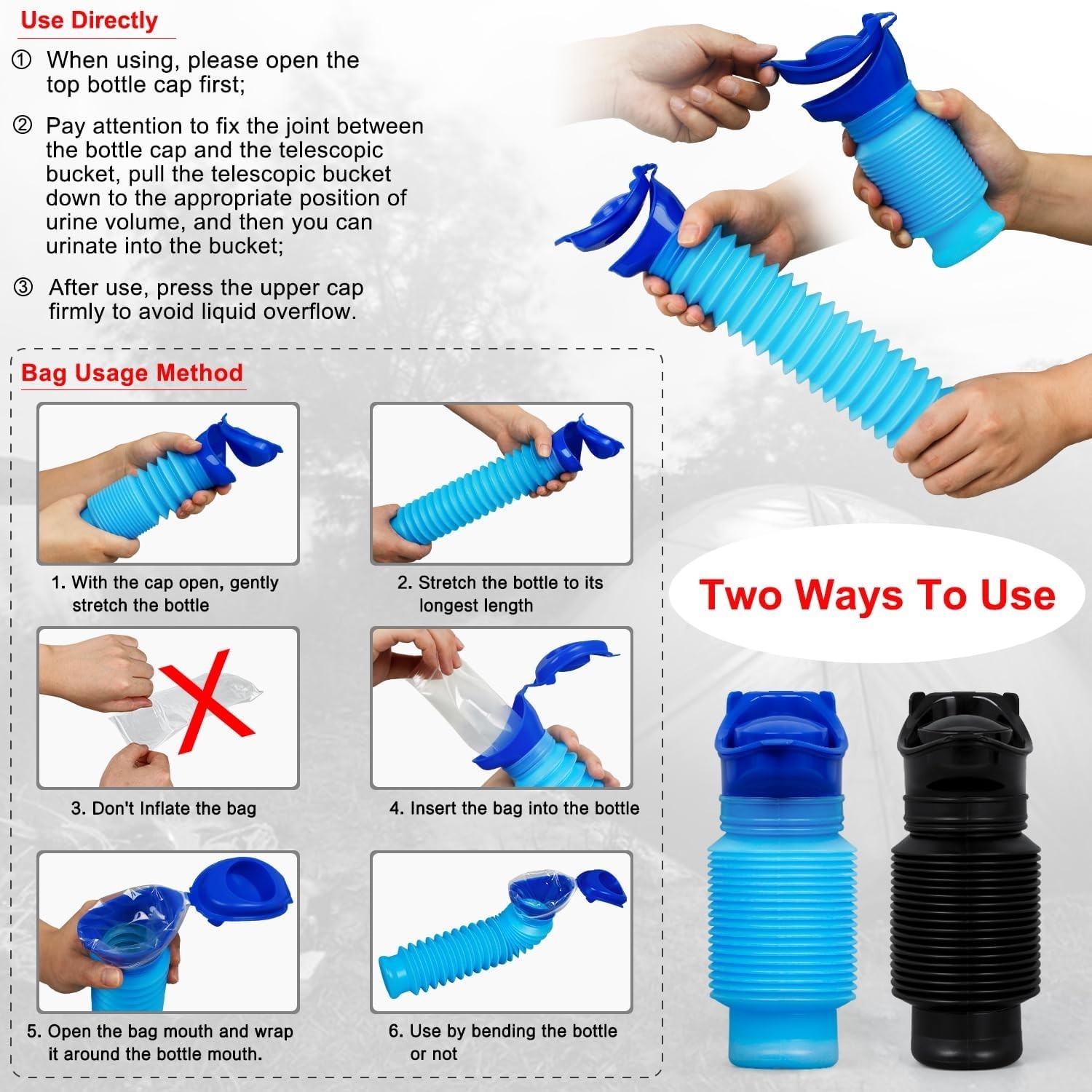 Use Directly

① When using, please open the top bottle cap first;

② Pay attention to fix the joint between the bottle cap and the telescopic bucket, pull the telescopic bucket down to the appropriate position of urine volume, and then you can urinate into the bucket;

③ After use, press the upper cap firmly to avoid liquid overflow.

Bag Usage Method

1. With the cap open, gently stretch the bottle

2. Stretch the bottle to its longest length

3. Don't Inflate the bag

4. Insert the bag into the bottle

5. Open the bag mouth and wrap it around the bottle mouth.

6. Use by bending the bottle or not

Two Ways To Use